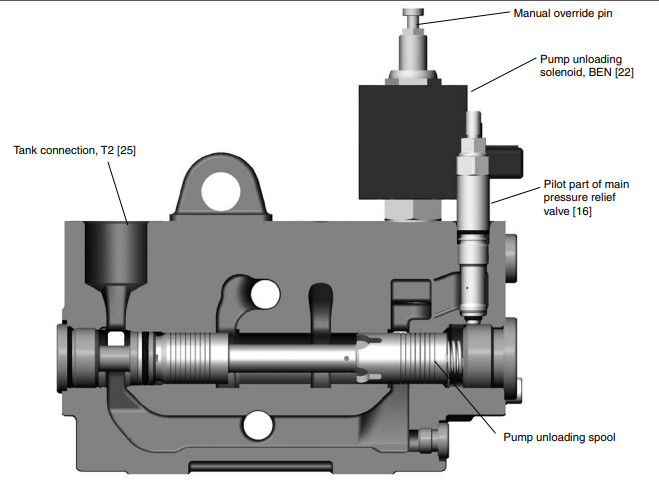 Manual override pin

Pump unloading solenoid, BEN [22]

Tank connection, T2 [25]

Pilot part of main pressure relief valve [16]

Pump unloading spool